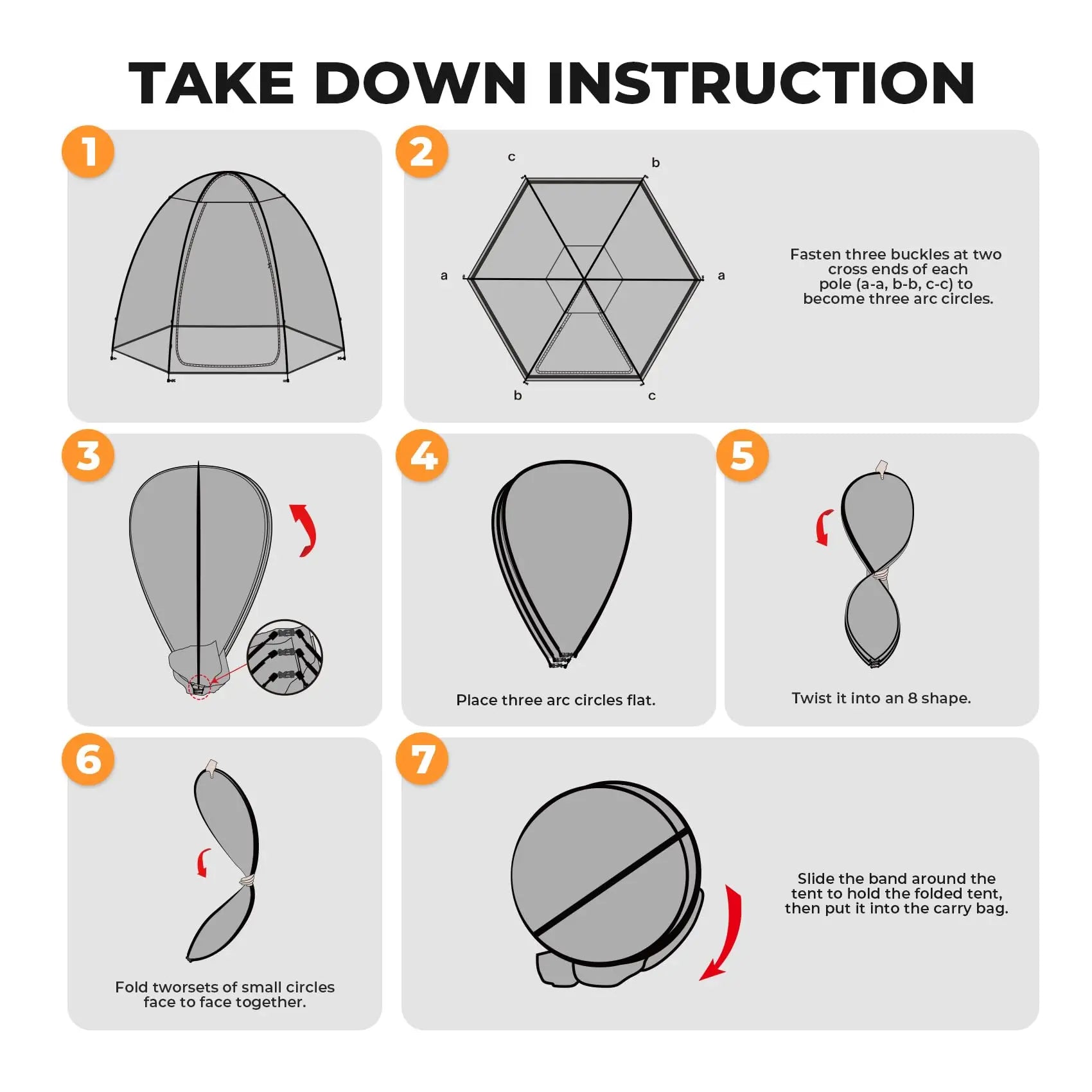 TAKE DOWN INSTRUCTION

1

2

c

b

a

a

b

c

Fasten three buckles at two cross ends of each pole (a-a, b-b, c-c) to become three arc circles.

3

4

Place three arc circles flat.

5

Twist it into an 8 shape.

6

Fold tworsets of small circles face to face together.

7

Slide the band around the tent to hold the folded tent, then put it into the carry bag.