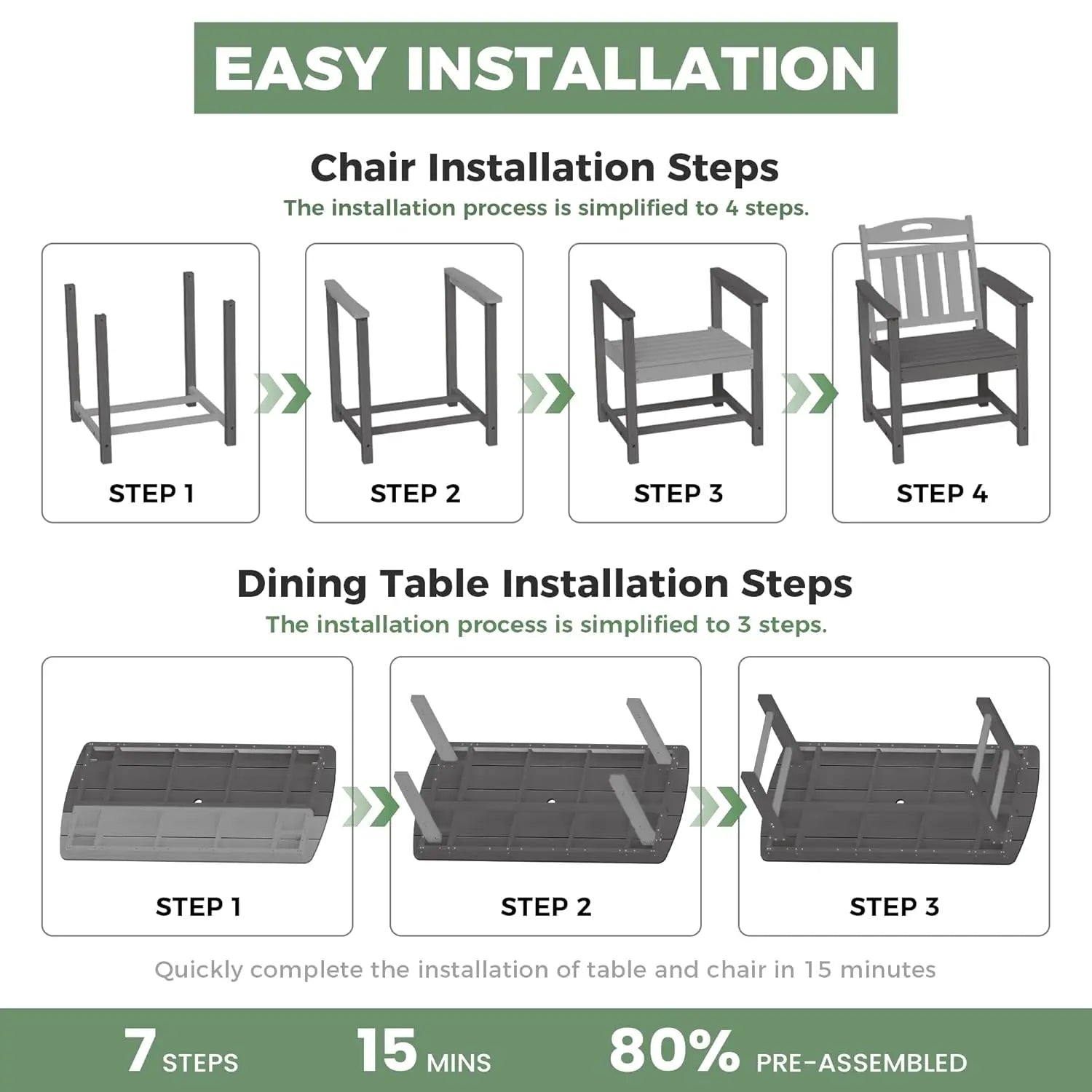 EASY INSTALLATION

Chair Installation Steps

The installation process is simplified to 4 steps.

STEP 1

STEP 2

STEP 3

STEP 4

Dining Table Installation Steps

The installation process is simplified to 3 steps.

STEP 1

STEP 2

STEP 3

Quickly complete the installation of table and chair in 15 minutes

7 STEPS

15 MINS

80% PRE-ASSEMBLED