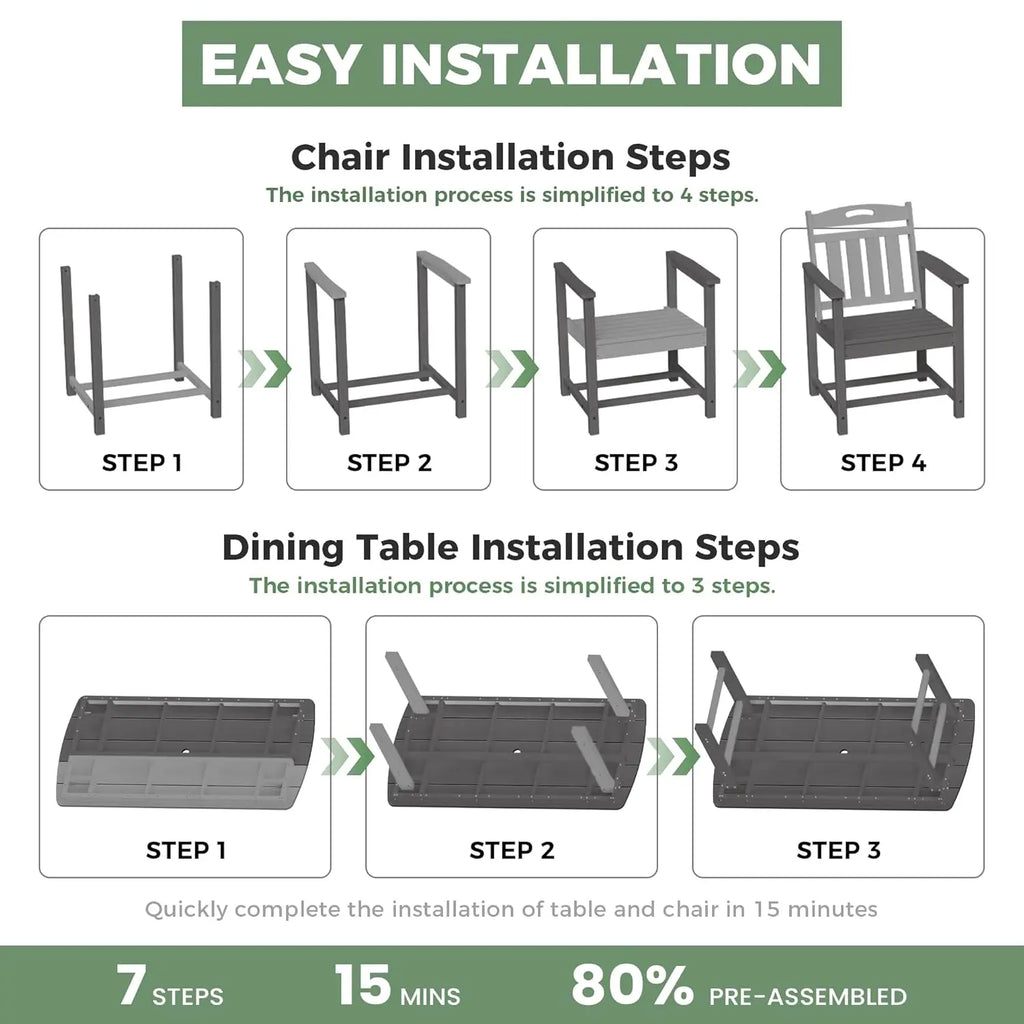 EASY INSTALLATION

Chair Installation Steps
The installation process is simplified to 4 steps.

STEP 1
STEP 2
STEP 3
STEP 4

Dining Table Installation Steps
The installation process is simplified to 3 steps.

STEP 1
STEP 2
STEP 3

Quickly complete the installation of table and chair in 15 minutes

7 STEPS 15 MINS 80% PRE-ASSEMBLED